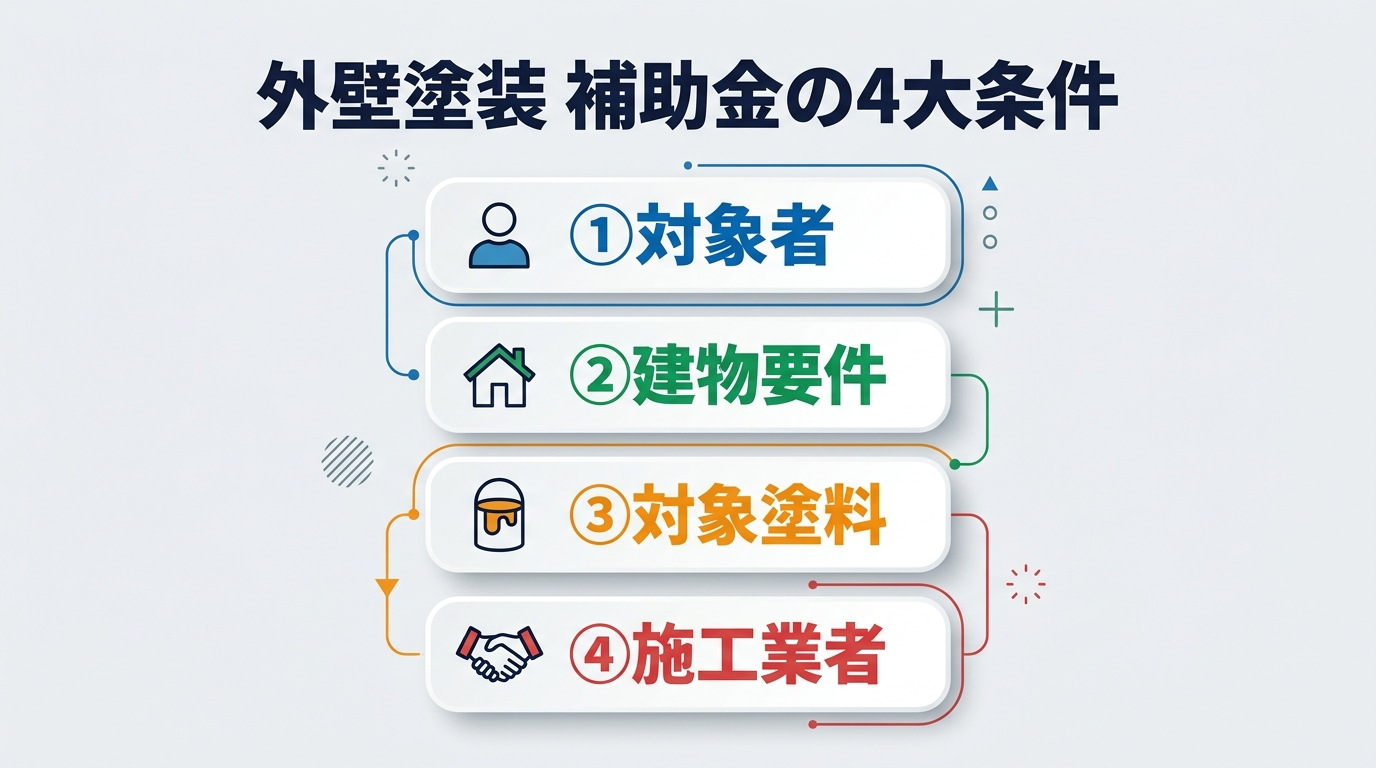 外壁塗装 補助金の4大条件

①対象者

②建物要件

③対象塗料

④施工業者