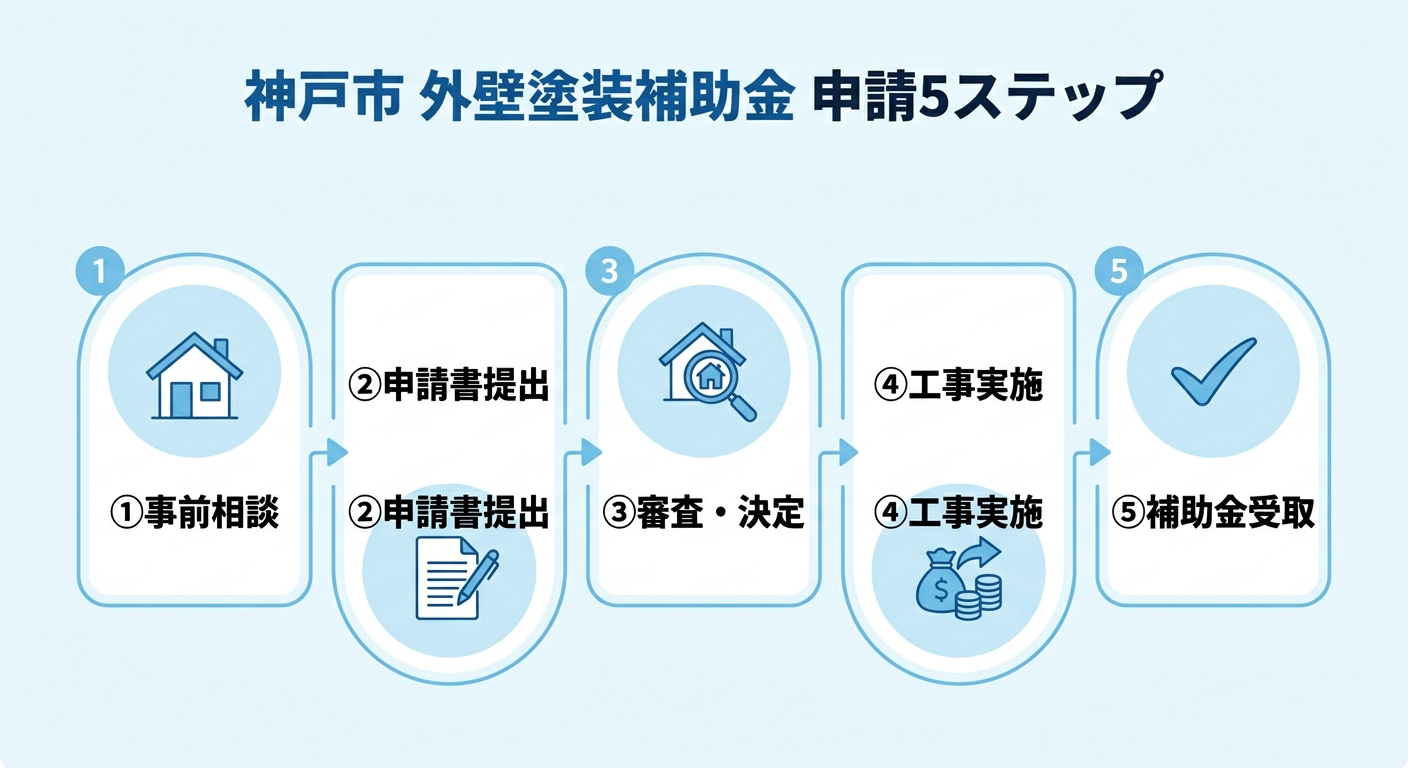 神戸市 外壁塗装補助金 申請5ステップ

1

①事前相談

②申請書提出

②申請書提出

3

③審査・決定

④工事実施

④工事実施

5

⑤補助金受取